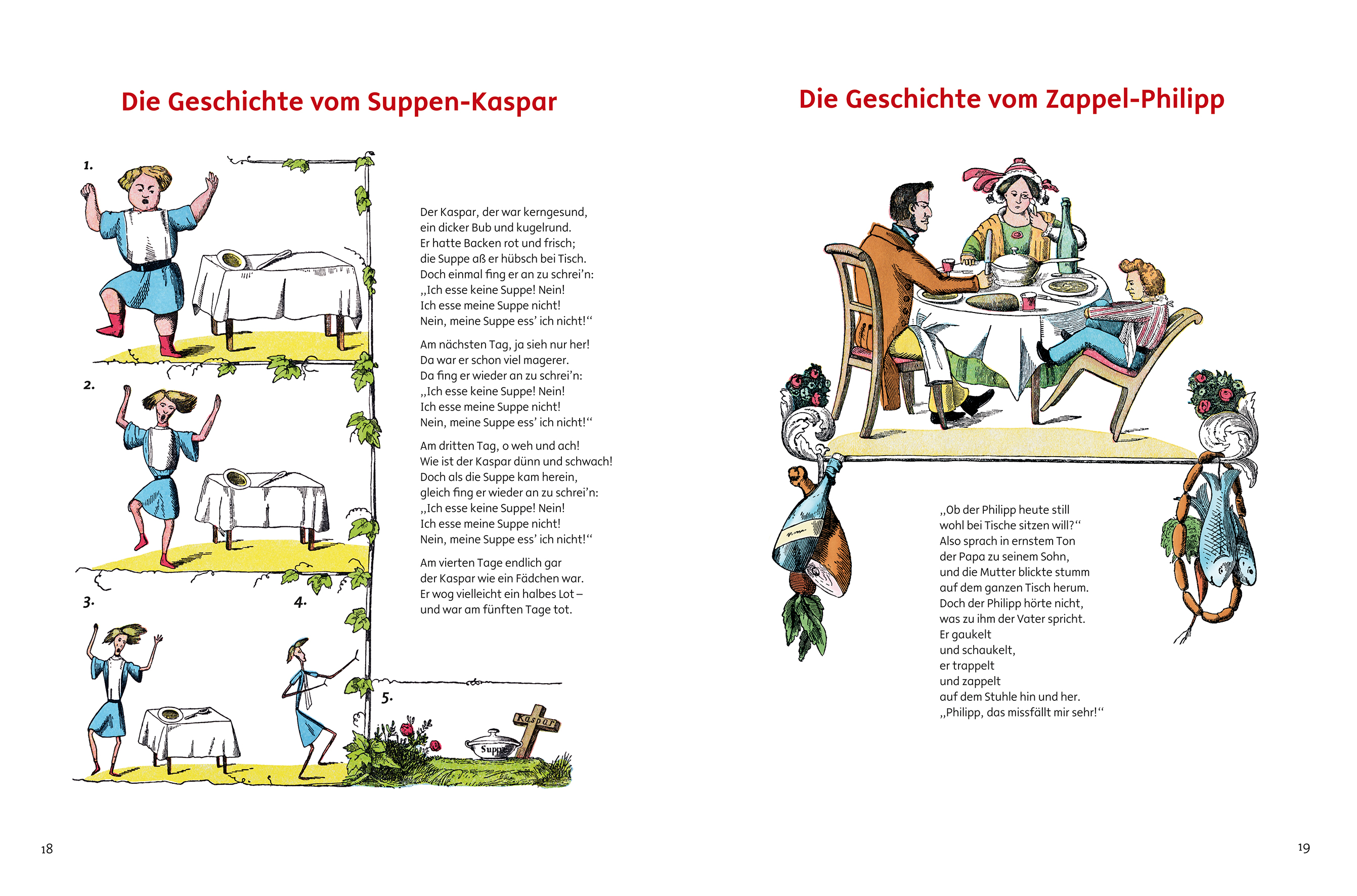 Die Geschichte vom Suppen-Kaspar

1.

2.

3.

4.

5.

Kaspar

Supp

Der Kaspar, der war kerngesund,
ein dicker Bub und kugelrund.
Er hatte Backen rot und frisch;
die Suppe aß er hübsch bei Tisch.
Doch einmal fing er an zu schrei'n:
„Ich esse keine Suppe! Nein!
Ich esse meine Suppe nicht!
Nein, meine Suppe ess' ich nicht!"

Am nächsten Tag, ja sieh nur her!
Da war er schon viel magerer.
Da fing er wieder an zu schrei'n:
„Ich esse keine Suppe! Nein!
Ich esse meine Suppe nicht!
Nein, meine Suppe ess' ich nicht!"

Am dritten Tag, o weh und ach!
Wie ist der Kaspar dünn und schwach!
Doch als die Suppe kam herein,
gleich fing er wieder an zu schrei'n:
„Ich esse keine Suppe! Nein!
Ich esse meine Suppe nicht!
Nein, meine Suppe ess' ich nicht!"

Am vierten Tage endlich gar
der Kaspar wie ein Fädchen war.
Er wog vielleicht ein halbes Lot –
und war am fünften Tage tot.

18

Die Geschichte vom Zappel-Philipp

„Ob der Philipp heute still
wohl bei Tische sitzen will?"
Also sprach in ernstem Ton
der Papa zu seinem Sohn,
und die Mutter blickte stumm
auf dem ganzen Tisch herum.
Doch der Philipp hörte nicht,
was zu ihm der Vater spricht.
Er gaukelt
und schaukelt,
er trappelt
und zappelt
auf dem Stuhle hin und her.
„Philipp, das missfällt mir sehr!"

19