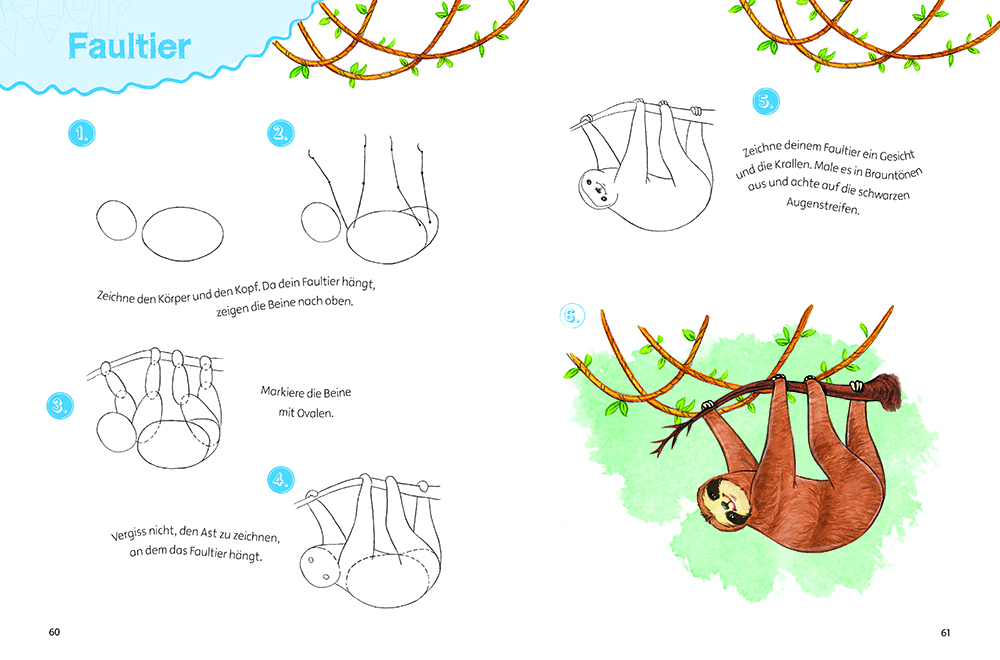 Faultier

1.

2.

Zeichne den Körper und den Kopf. Da dein Faultier hängt, zeigen die Beine nach oben.

3.

Markiere die Beine mit Ovalen.

4.

Vergiss nicht, den Ast zu zeichnen, an dem das Faultier hängt.

60

5.

Zeichne deinem Faultier ein Gesicht und die Krallen. Male es in Brauntönen aus und achte auf die schwarzen Augenstreifen.

6.

61